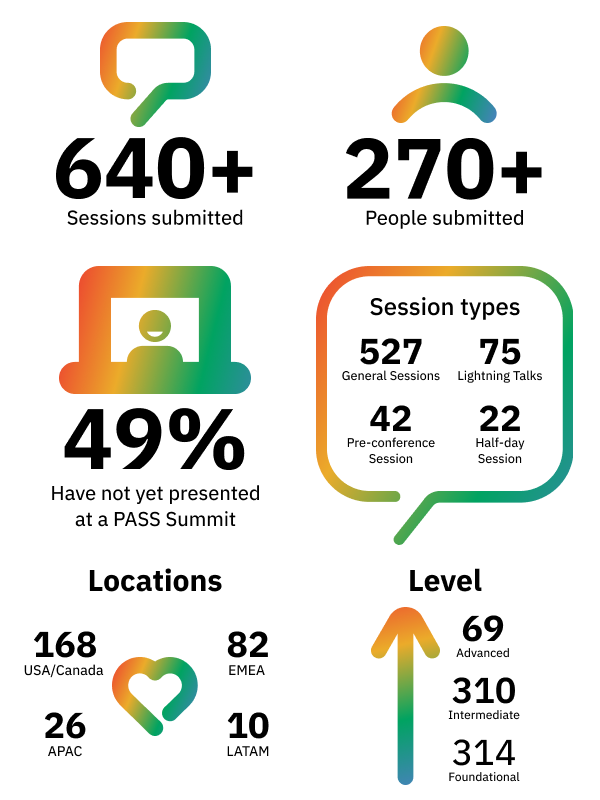 640+
Sessions submitted

270+
People submitted

49%
Have not yet presented at a PASS Summit

Session types

527
General Sessions

75
Lightning Talks

42
Pre-conference Session

22
Half-day Session

Locations

168
USA/Canada

82
EMEA

26
APAC

10
LATAM

Level

69
Advanced

310
Intermediate

314
Foundational